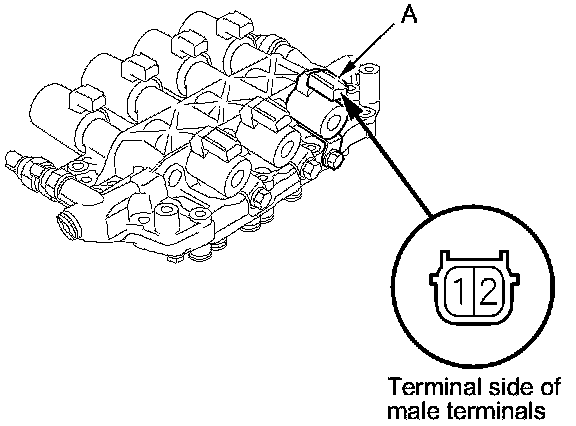 A

1 2

Terminal side of male terminals