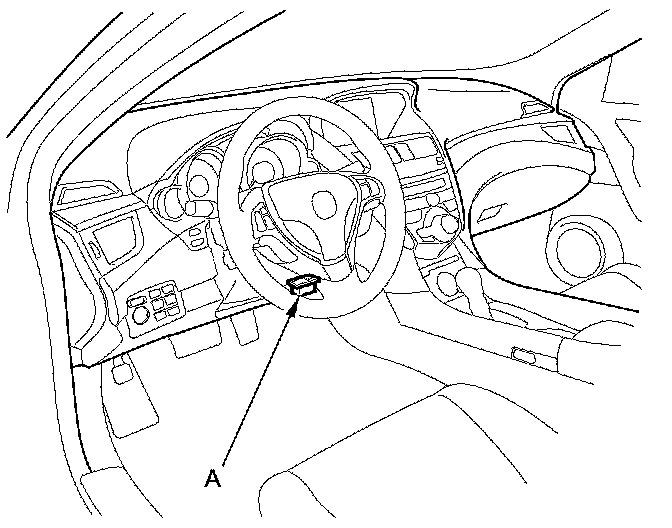 A