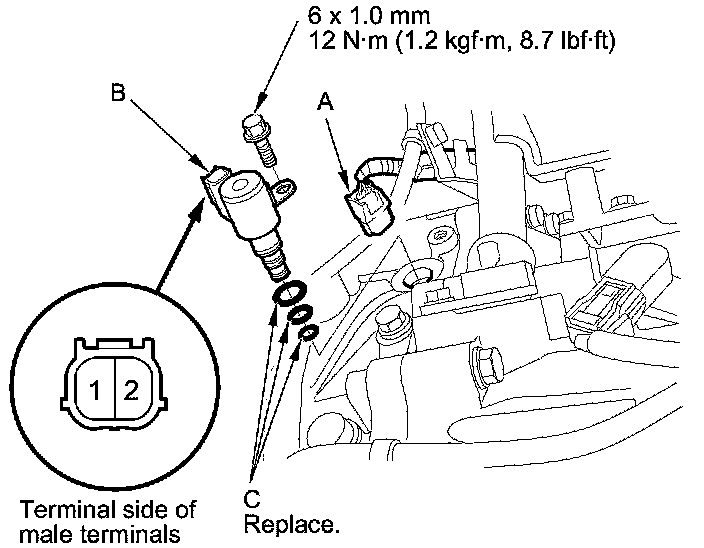 6 x 1.0 mm
12 N·m (1.2 kgf·m, 8.7 lbf·ft)

B

A

1 2

Terminal side of male terminals

C
Replace.