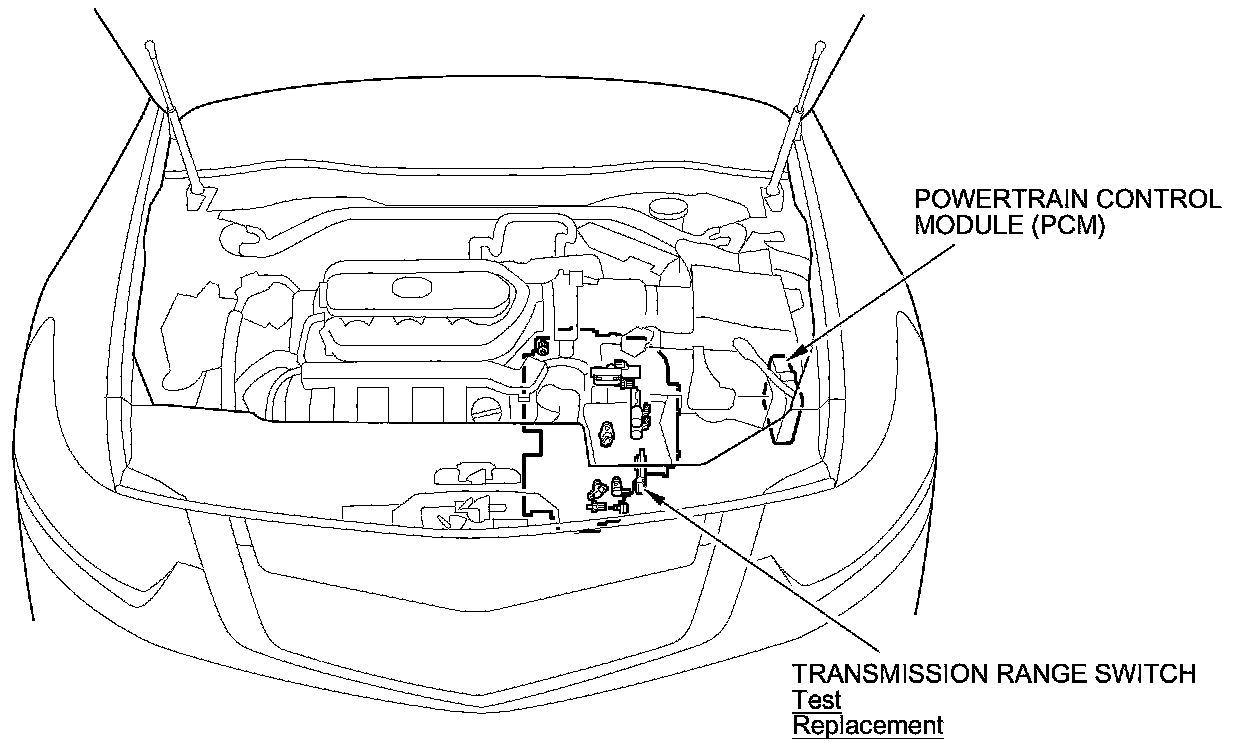 POWERTRAIN CONTROL MODULE (PCM)

TRANSMISSION RANGE SWITCH
Test
Replacement