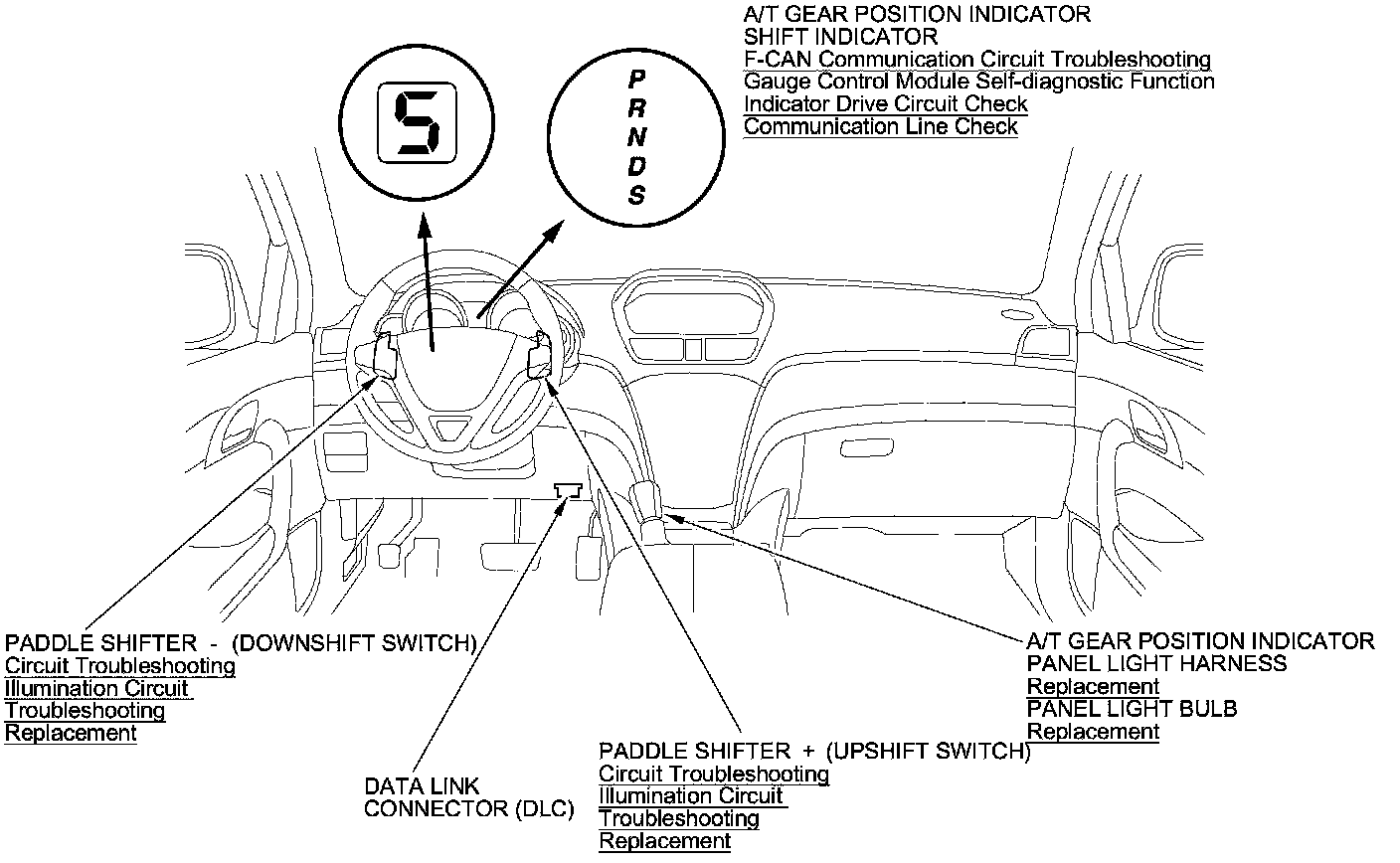 A/T GEAR POSITION INDICATOR
SHIFT INDICATOR
F-CAN Communication Circuit Troubleshooting
Gauge Control Module Self-diagnostic Function
Indicator Drive Circuit Check
Communication Line Check

S

P
R
N
D
S

PADDLE SHIFTER - (DOWNSHIFT SWITCH)
Circuit Troubleshooting
Illumination Circuit
Troubleshooting
Replacement

DATA LINK
CONNECTOR (DLC)

PADDLE SHIFTER + (UPSHIFT SWITCH)
Circuit Troubleshooting
Illumination Circuit
Troubleshooting
Replacement

A/T GEAR POSITION INDICATOR
PANEL LIGHT HARNESS
Replacement
PANEL LIGHT BULB
Replacement