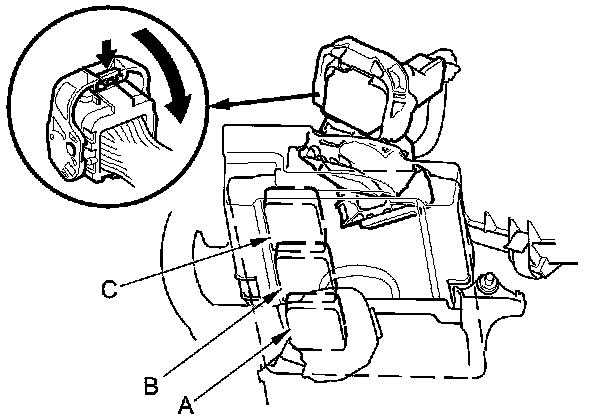 C
B
A