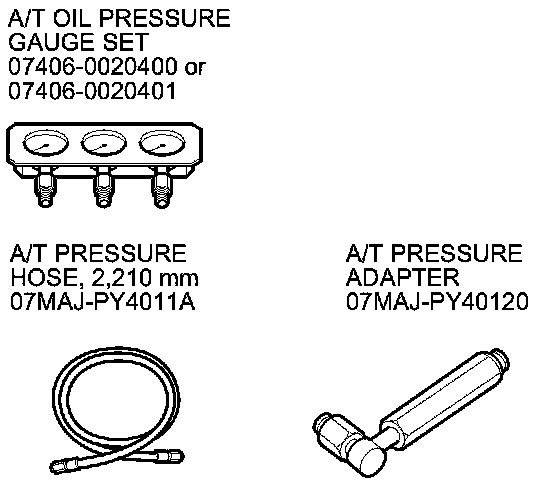 A/T OIL PRESSURE GAUGE SET
07406-0020400 or
07406-0020401

A/T PRESSURE HOSE, 2,210 mm
07MAJ-PY4011A

A/T PRESSURE ADAPTER
07MAJ-PY40120