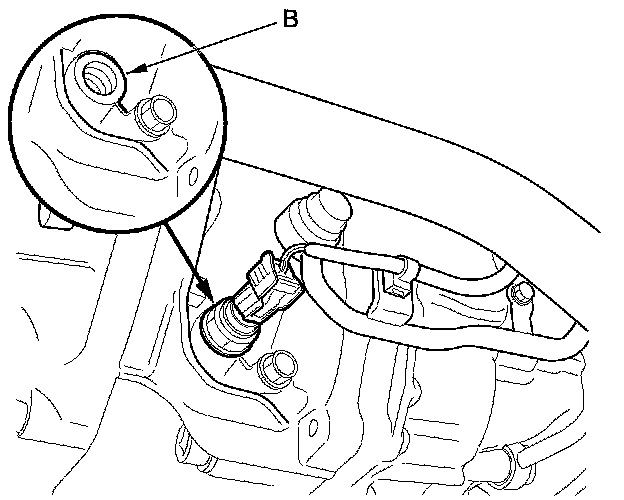 B