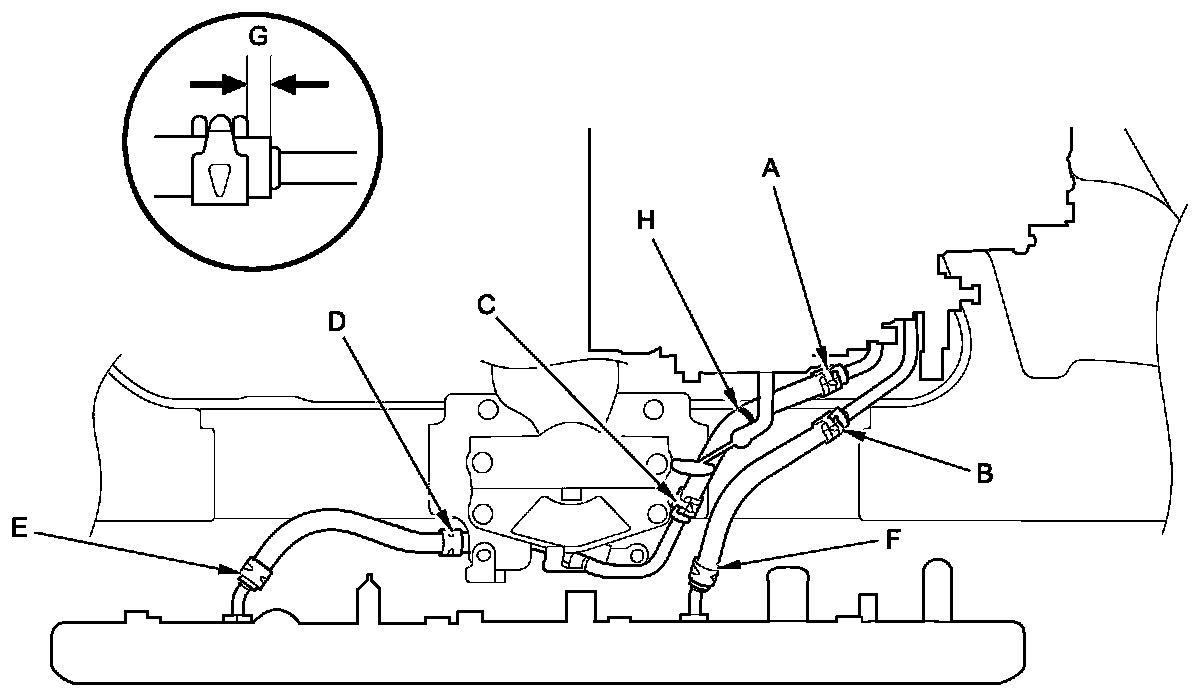 G
A
H
C
D
B
E
F