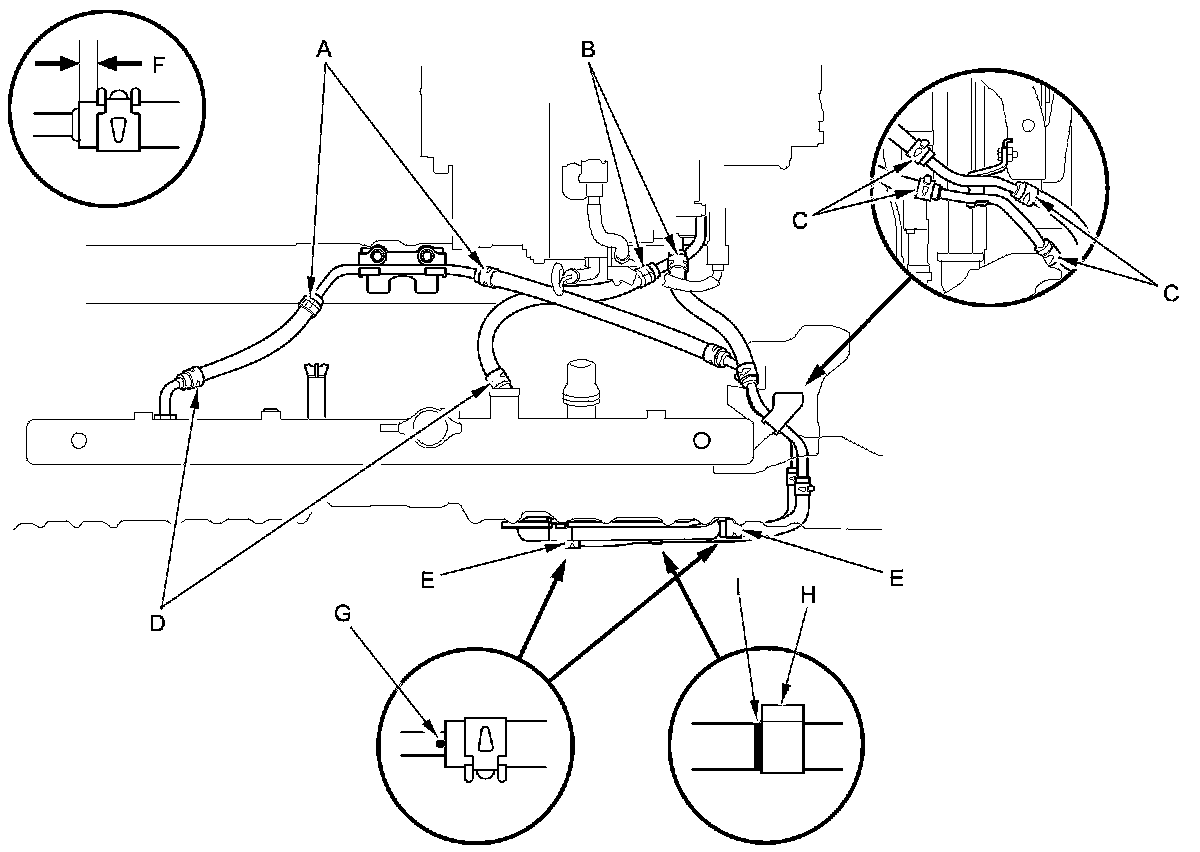 F
A
B
C
C
D
E
E
G
I
H