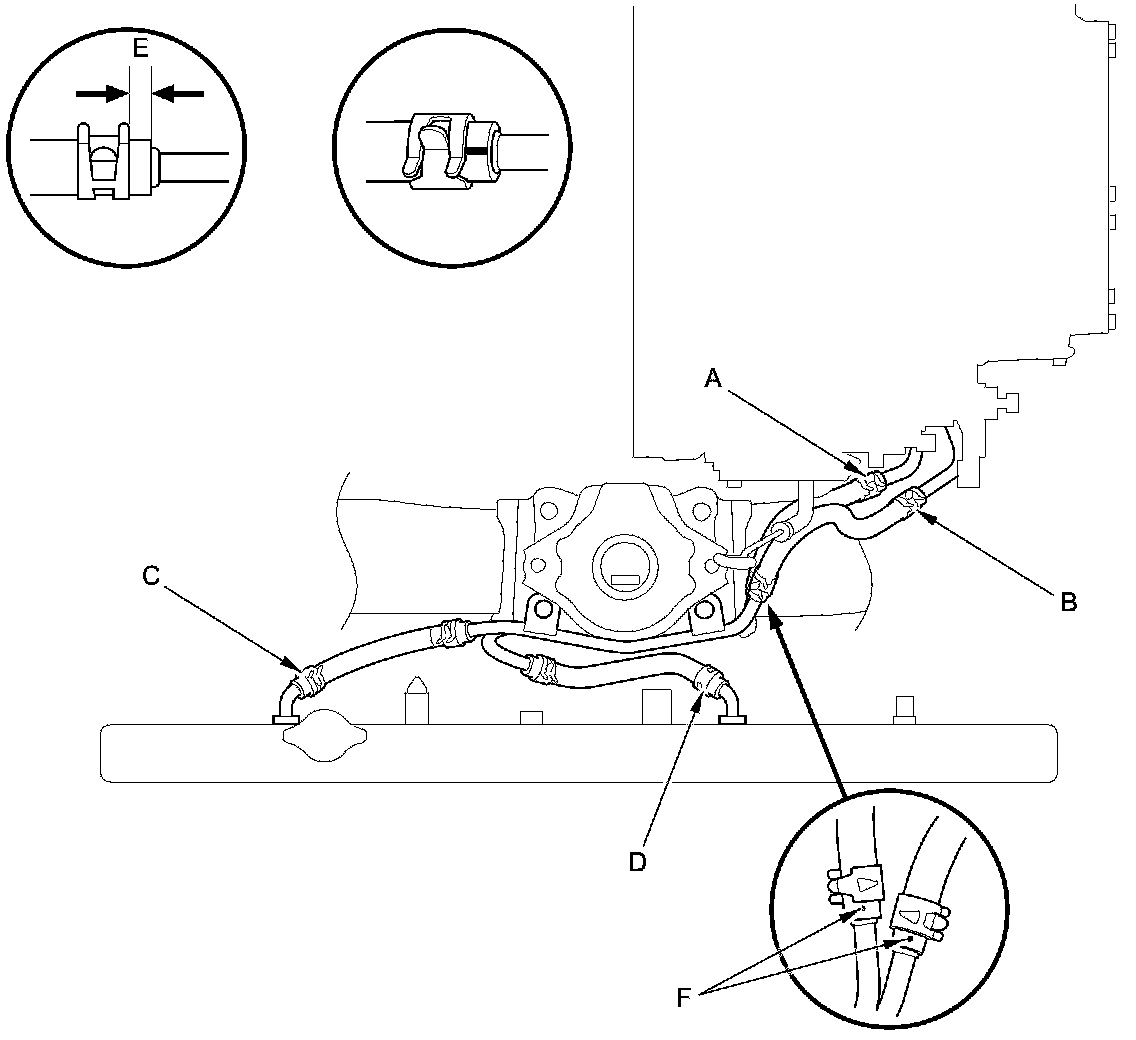 E

A

B

C

D

F