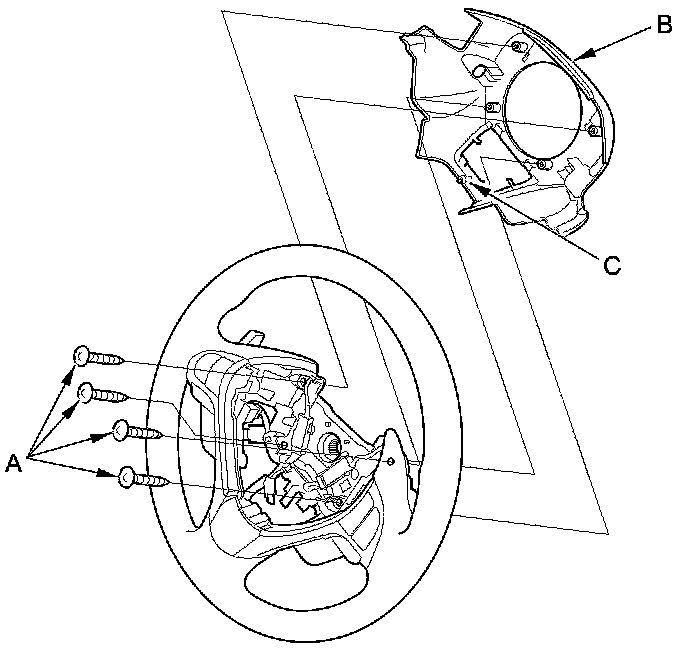 B
C
A