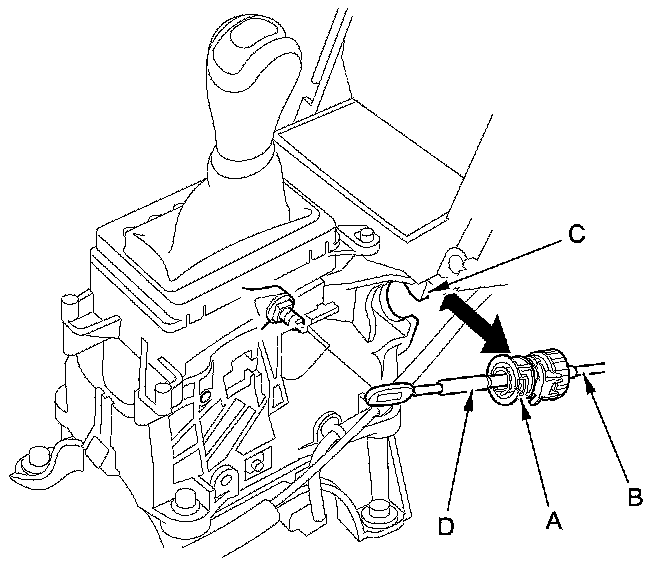 C
D
A
B