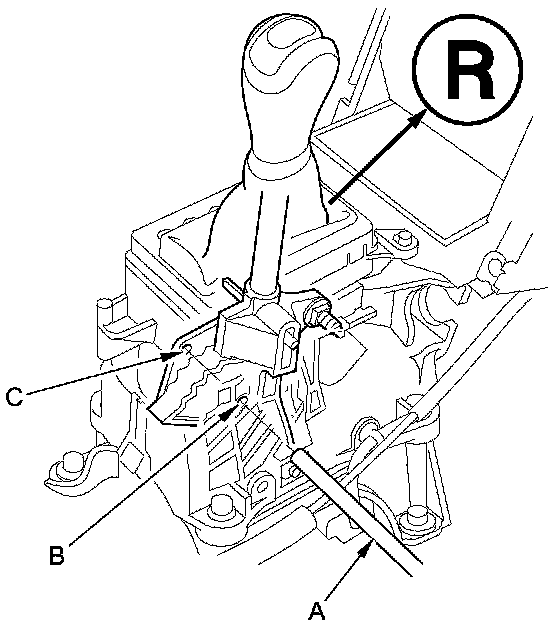 R

C

B

A