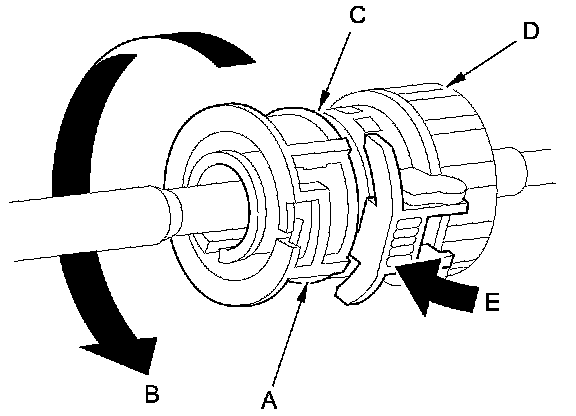 C
D
E
B
A