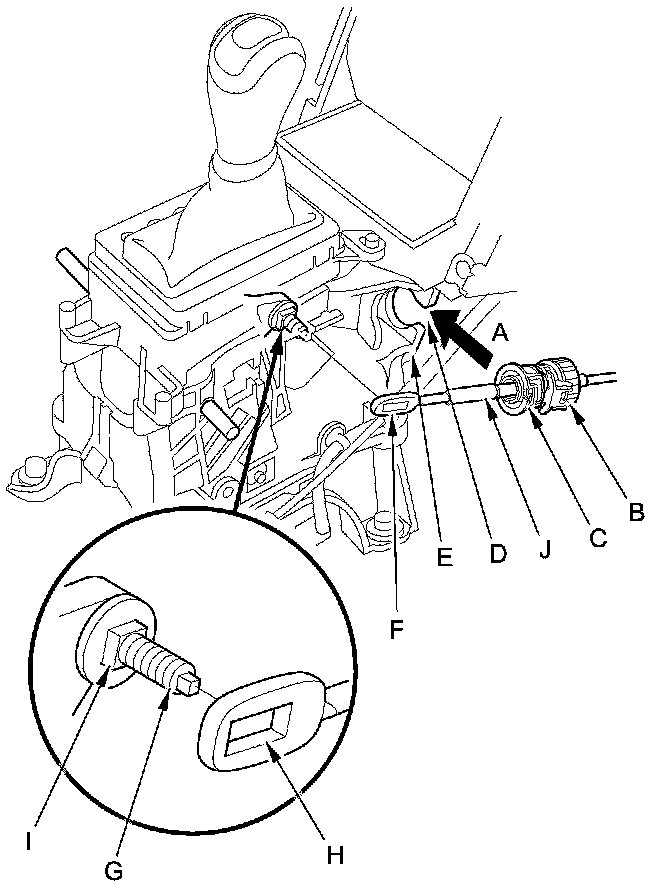 A
B
C
J
D
E
F
I
G
H