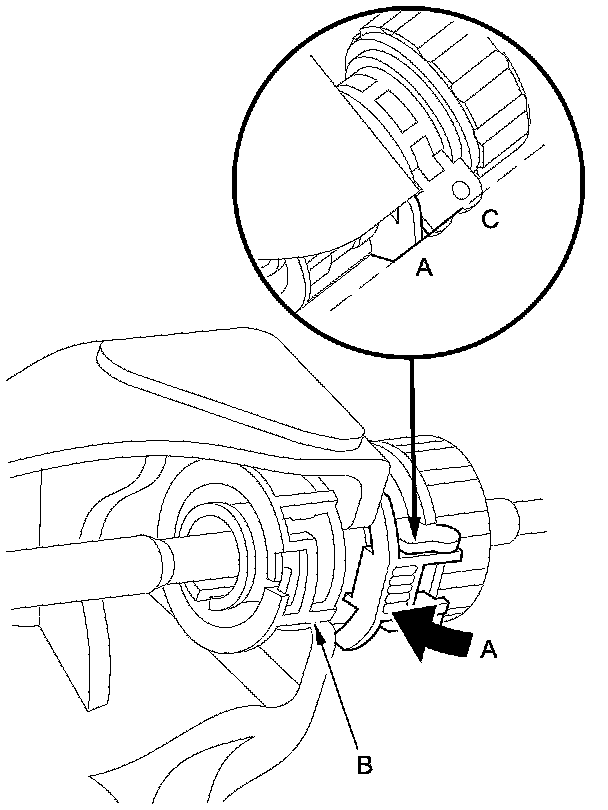 C
A
A
B