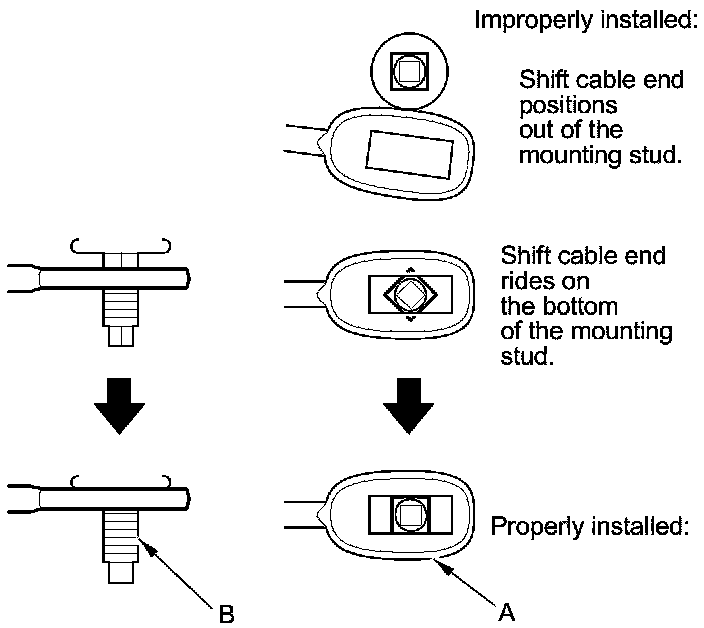 Improperly installed:

Shift cable end positions out of the mounting stud.

Shift cable end rides on the bottom of the mounting stud.

Properly installed:

B

A