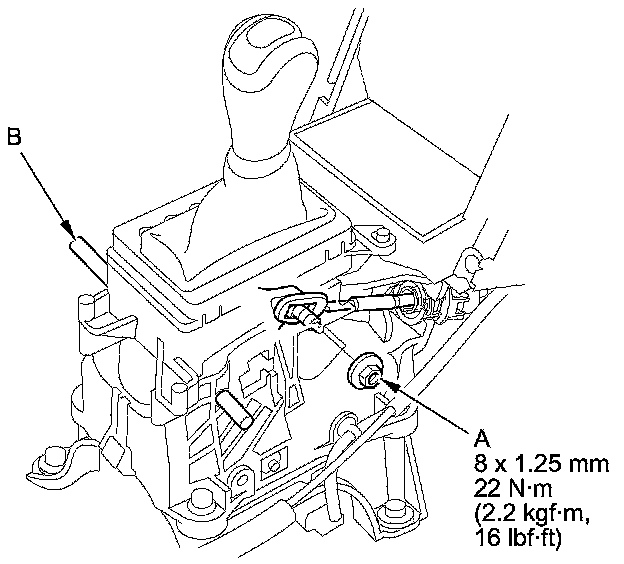 B

A
8 x 1.25 mm
22 N·m
(2.2 kgf·m,
16 lbf·ft)