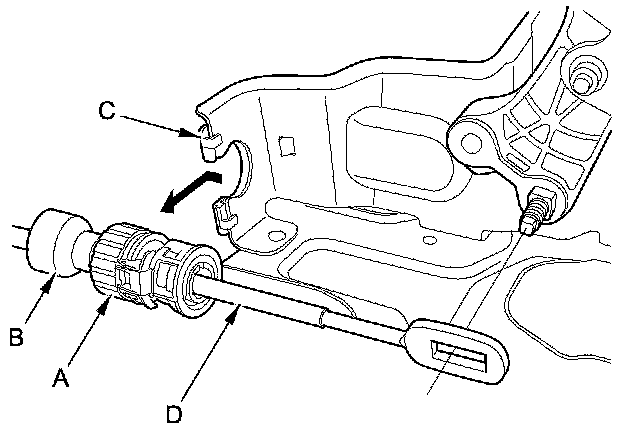 C

B

A

D