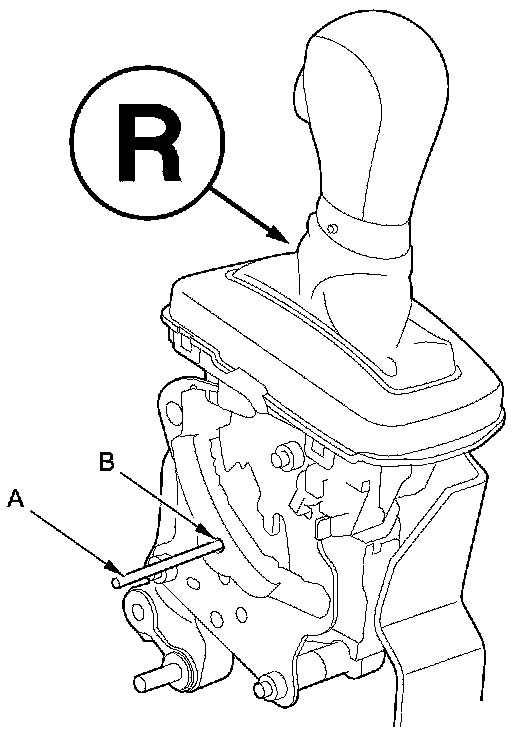 R

B

A