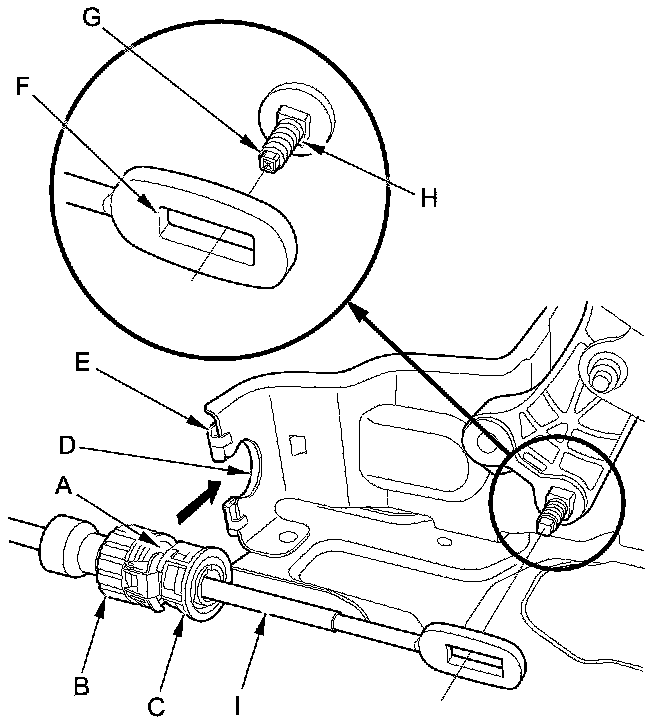 G
F
H
E
D
A
B
C
I