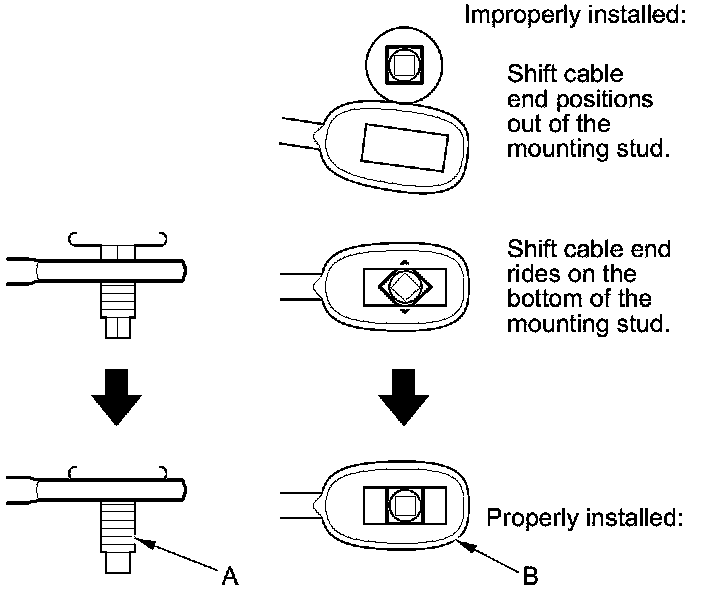 Improperly installed:

Shift cable end positions out of the mounting stud.

Shift cable end rides on the bottom of the mounting stud.

Properly installed:

A

B