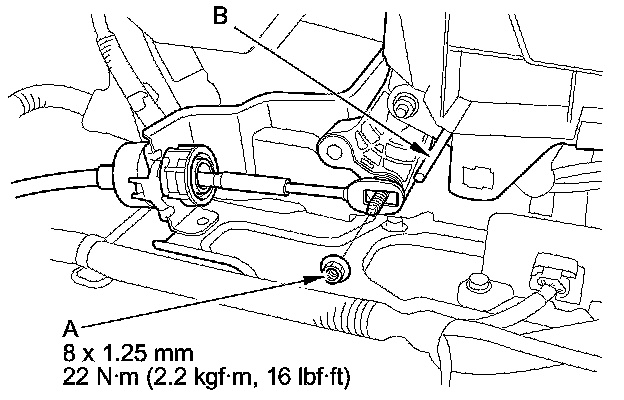 B

A
8 x 1.25 mm
22 N·m (2.2 kgf·m, 16 lbf·ft)