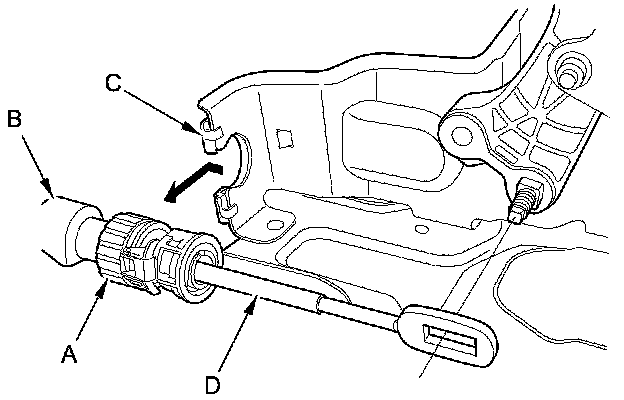 C
B
A
D