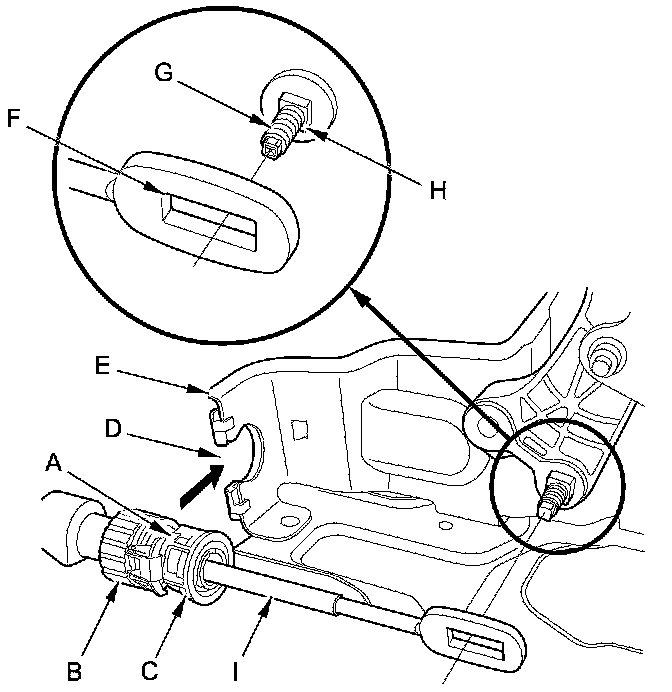 G
F
H
E
D
A
B
C
I