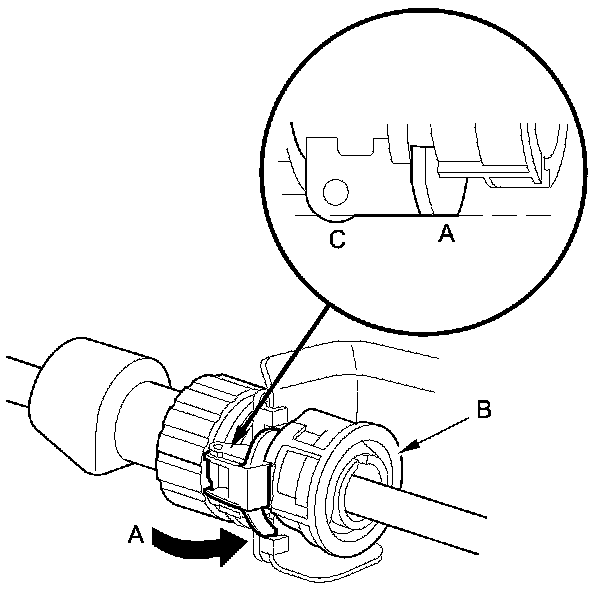 C
A
B
A