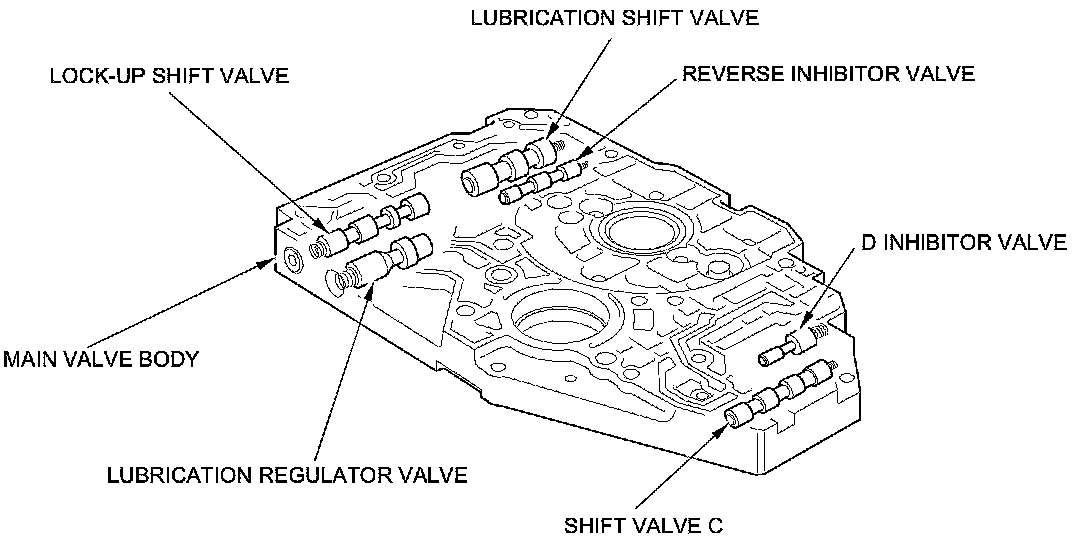 LUBRICATION SHIFT VALVE

LOCK-UP SHIFT VALVE

REVERSE INHIBITOR VALVE

D INHIBITOR VALVE

MAIN VALVE BODY

LUBRICATION REGULATOR VALVE

SHIFT VALVE C