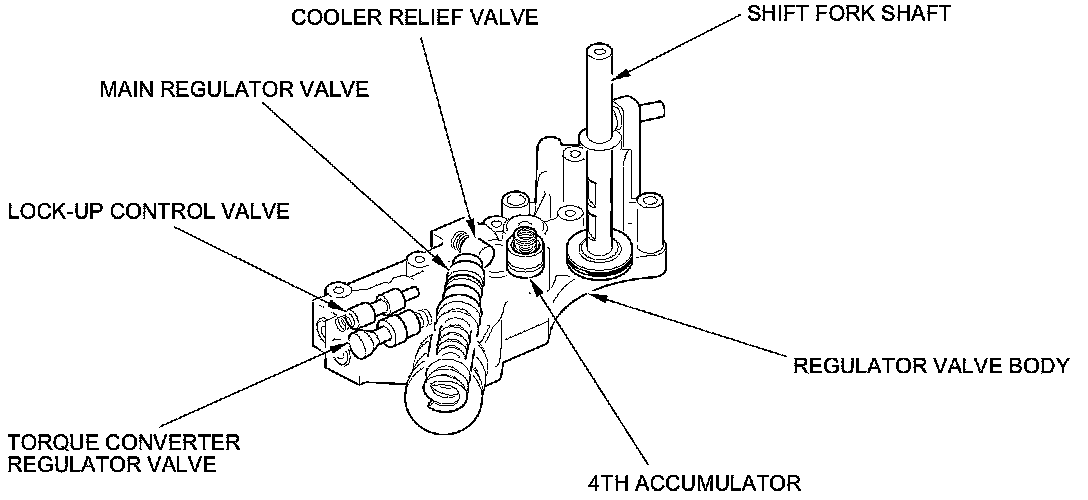 COOLER RELIEF VALVE

SHIFT FORK SHAFT

MAIN REGULATOR VALVE

LOCK-UP CONTROL VALVE

REGULATOR VALVE BODY

TORQUE CONVERTER REGULATOR VALVE

4TH ACCUMULATOR