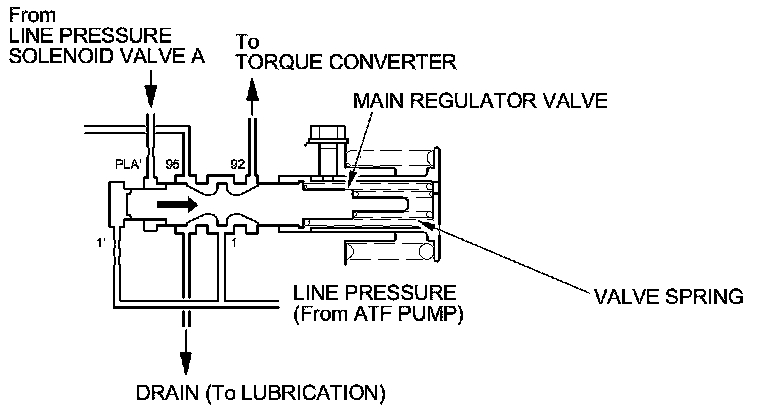 From
LINE PRESSURE
SOLENOID VALVE A

To
TORQUE CONVERTER

MAIN REGULATOR VALVE

PLA'
95
92
1'
1

LINE PRESSURE
(From ATF PUMP)

VALVE SPRING

DRAIN (To LUBRICATION)