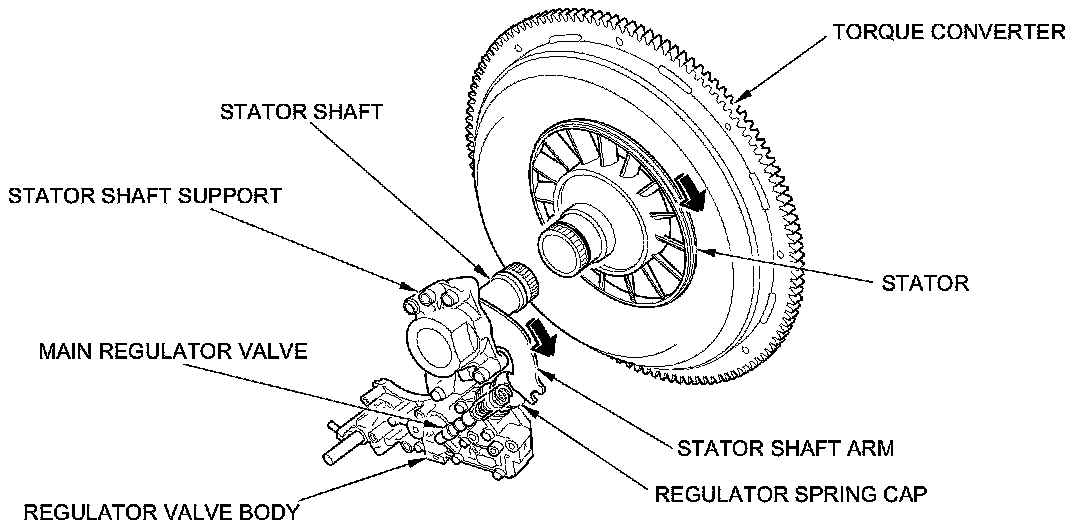 TORQUE CONVERTER

STATOR SHAFT

STATOR SHAFT SUPPORT

STATOR

MAIN REGULATOR VALVE

STATOR SHAFT ARM

REGULATOR SPRING CAP

REGULATOR VALVE BODY