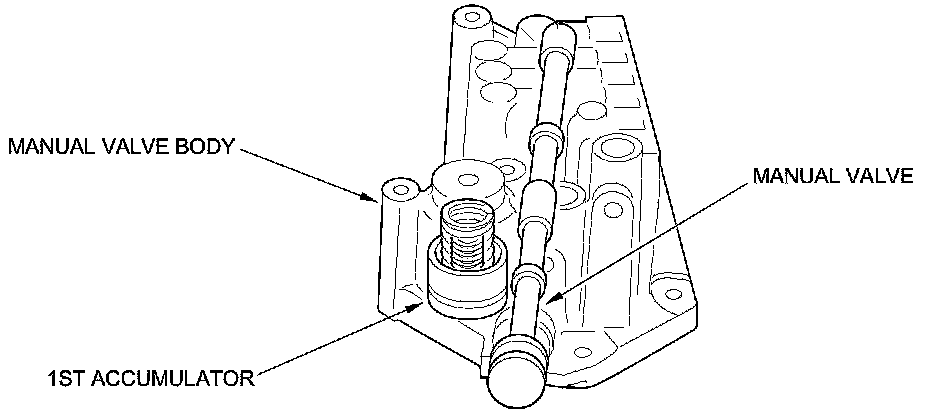 MANUAL VALVE BODY

MANUAL VALVE

1ST ACCUMULATOR