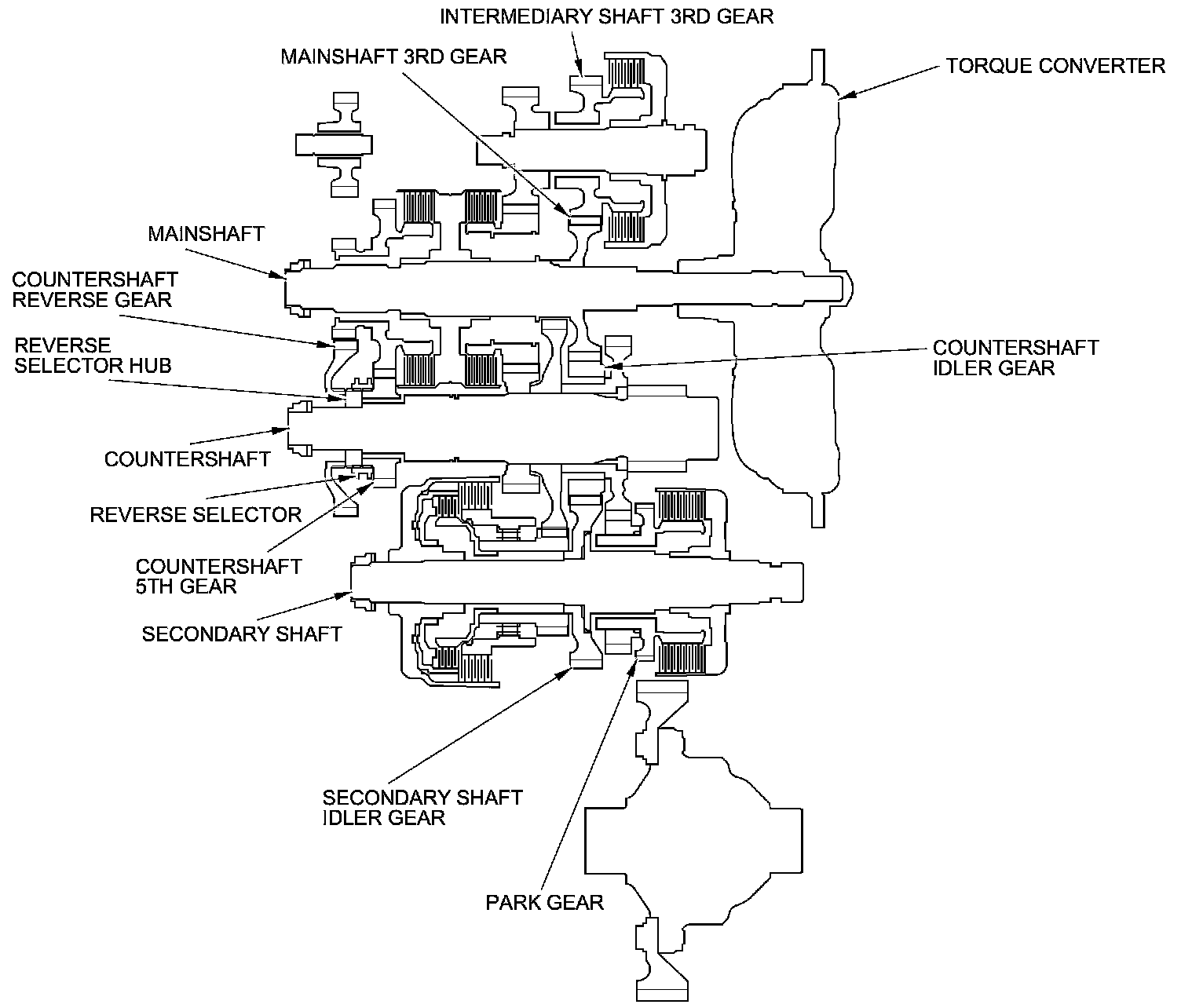 INTERMEDIARY SHAFT 3RD GEAR

MAINSHAFT 3RD GEAR

TORQUE CONVERTER

MAINSHAFT

COUNTERSHAFT REVERSE GEAR

REVERSE SELECTOR HUB

COUNTERSHAFT IDLER GEAR

COUNTERSHAFT

REVERSE SELECTOR

COUNTERSHAFT 5TH GEAR

SECONDARY SHAFT

SECONDARY SHAFT IDLER GEAR

PARK GEAR