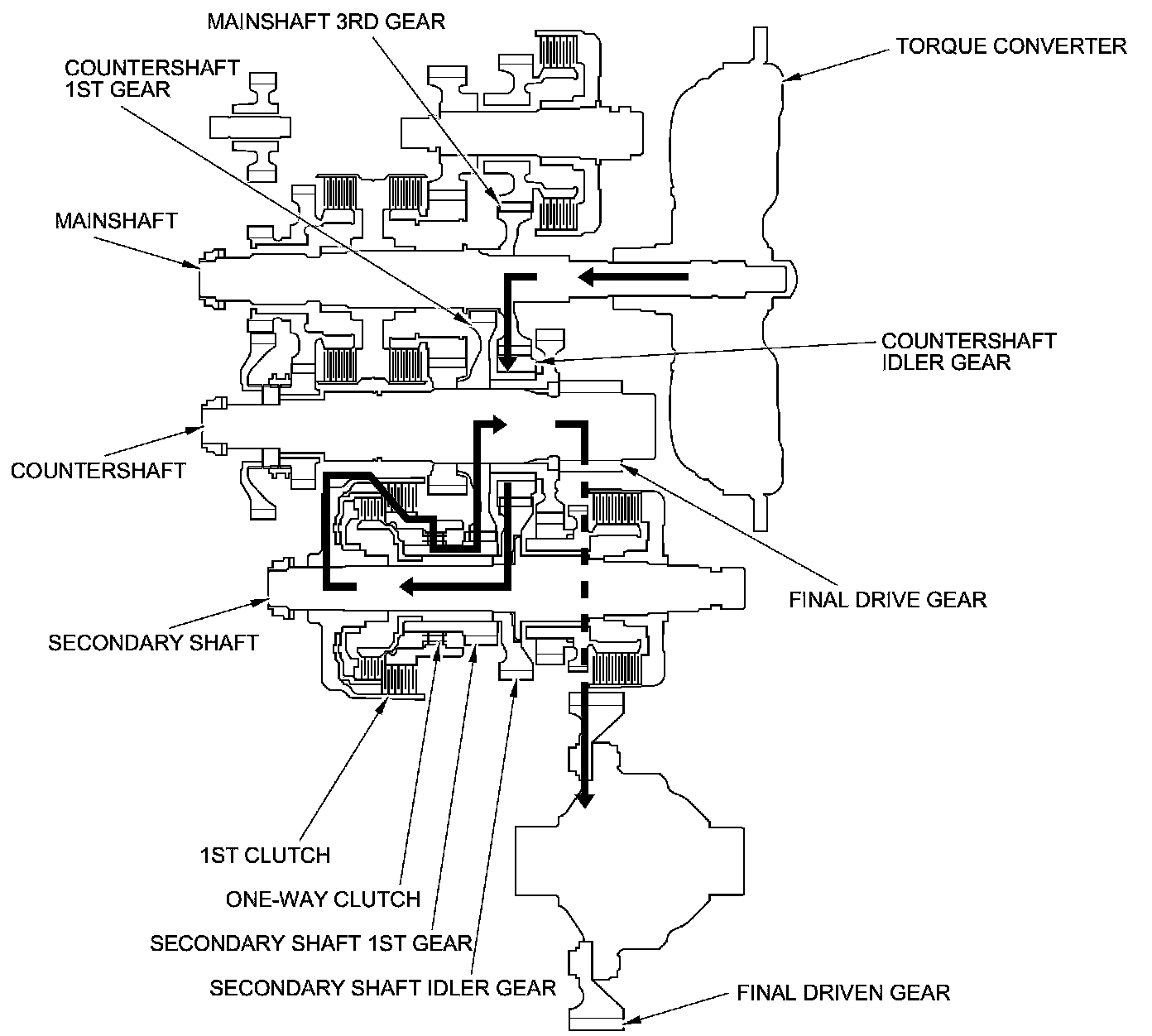 MAINSHAFT 3RD GEAR

TORQUE CONVERTER

COUNTERSHAFT 1ST GEAR

MAINSHAFT

COUNTERSHAFT IDLER GEAR

COUNTERSHAFT

FINAL DRIVE GEAR

SECONDARY SHAFT

1ST CLUTCH

ONE-WAY CLUTCH

SECONDARY SHAFT 1ST GEAR

SECONDARY SHAFT IDLER GEAR

FINAL DRIVEN GEAR