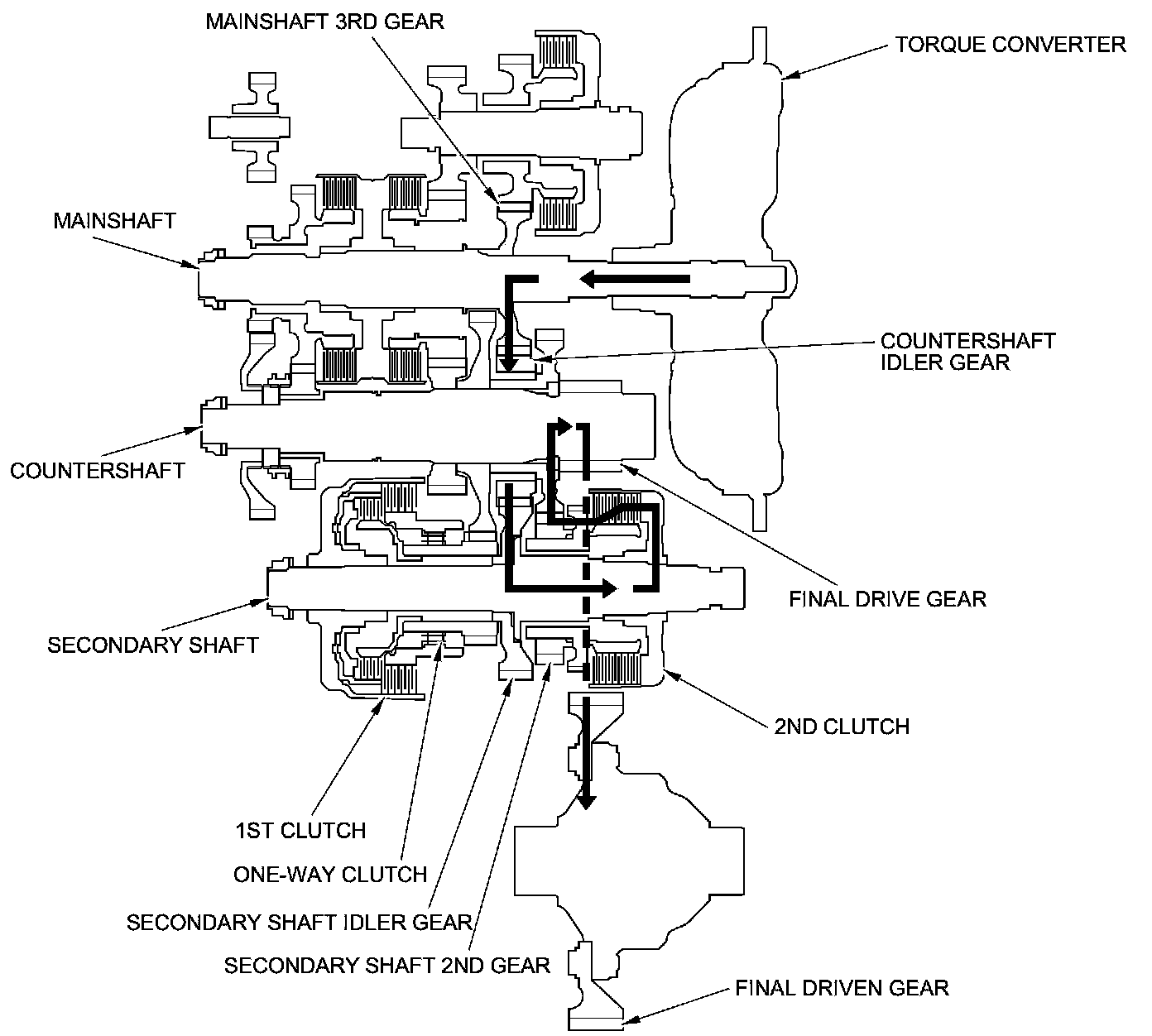 MAINSHAFT 3RD GEAR
TORQUE CONVERTER
MAINSHAFT
COUNTERSHAFT IDLER GEAR
COUNTERSHAFT
FINAL DRIVE GEAR
SECONDARY SHAFT
2ND CLUTCH
1ST CLUTCH
ONE-WAY CLUTCH
SECONDARY SHAFT IDLER GEAR
SECONDARY SHAFT 2ND GEAR
FINAL DRIVEN GEAR