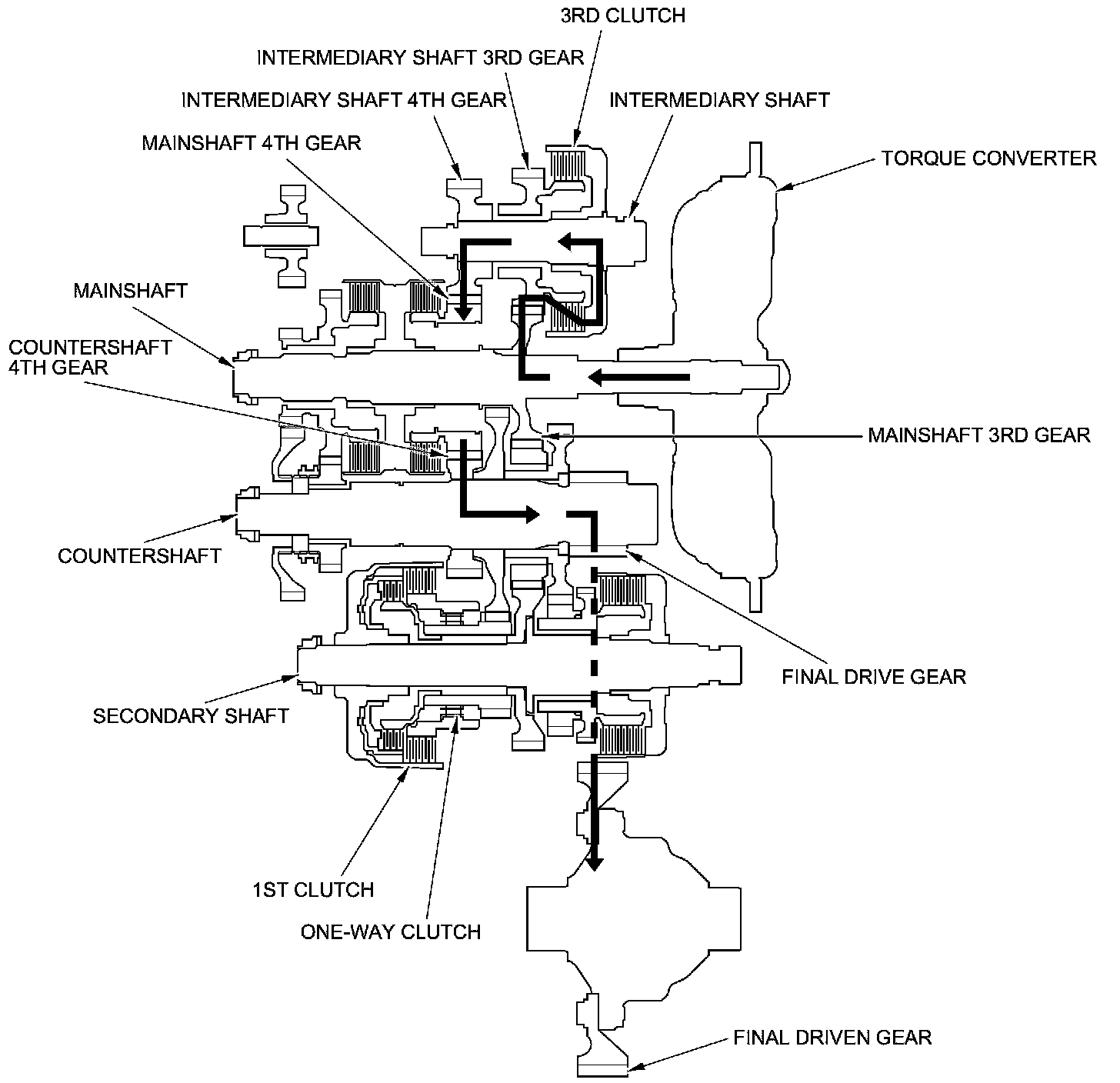 3RD CLUTCH
INTERMEDIARY SHAFT 3RD GEAR
INTERMEDIARY SHAFT 4TH GEAR
INTERMEDIARY SHAFT
MAINSHAFT 4TH GEAR
TORQUE CONVERTER
MAINSHAFT
COUNTERSHAFT 4TH GEAR
MAINSHAFT 3RD GEAR
COUNTERSHAFT
FINAL DRIVE GEAR
SECONDARY SHAFT
1ST CLUTCH
ONE-WAY CLUTCH
FINAL DRIVEN GEAR