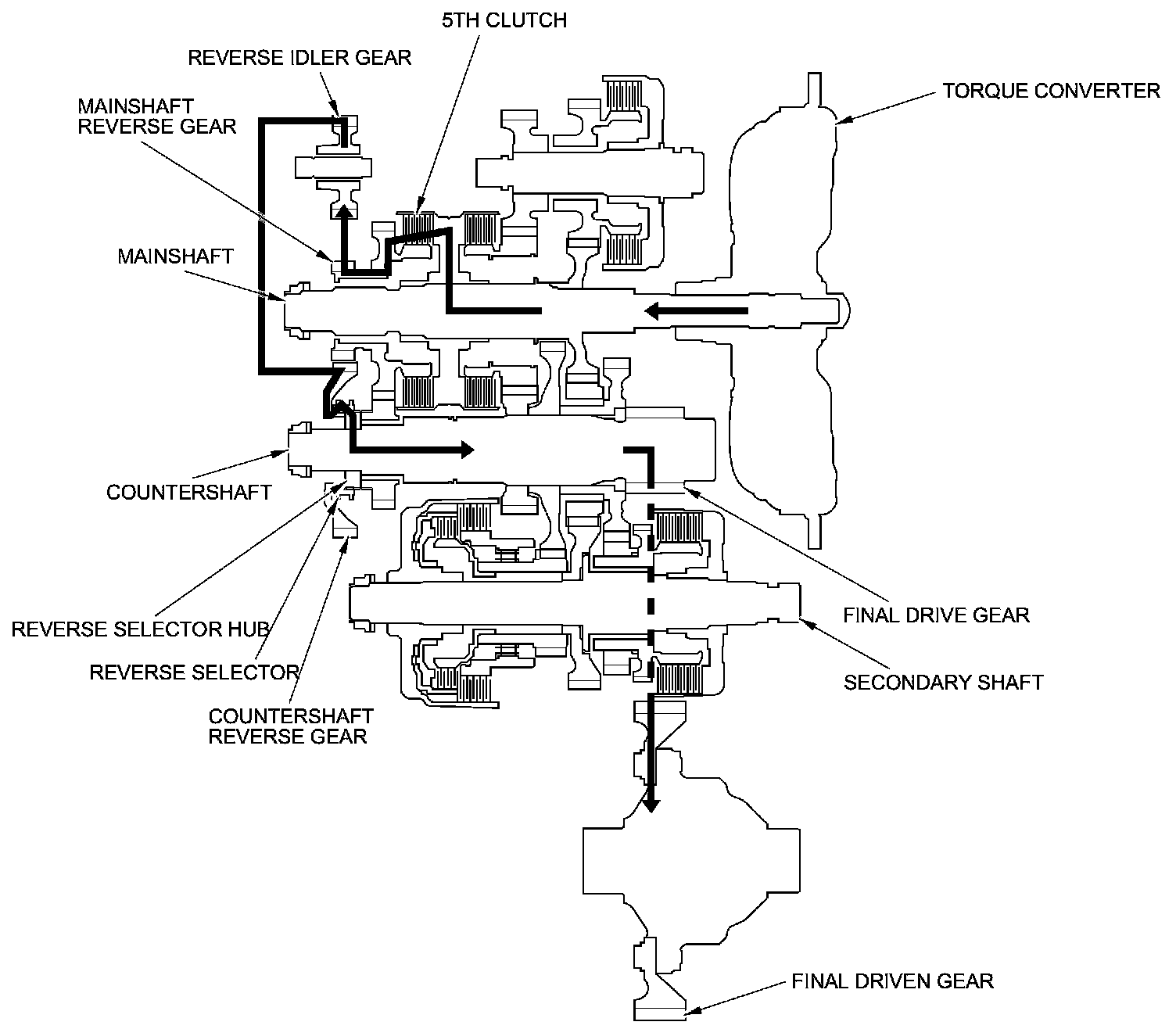 5TH CLUTCH

REVERSE IDLER GEAR

MAINSHAFT REVERSE GEAR

TORQUE CONVERTER

MAINSHAFT

COUNTERSHAFT

REVERSE SELECTOR HUB

REVERSE SELECTOR

COUNTERSHAFT REVERSE GEAR

FINAL DRIVE GEAR

SECONDARY SHAFT

FINAL DRIVEN GEAR