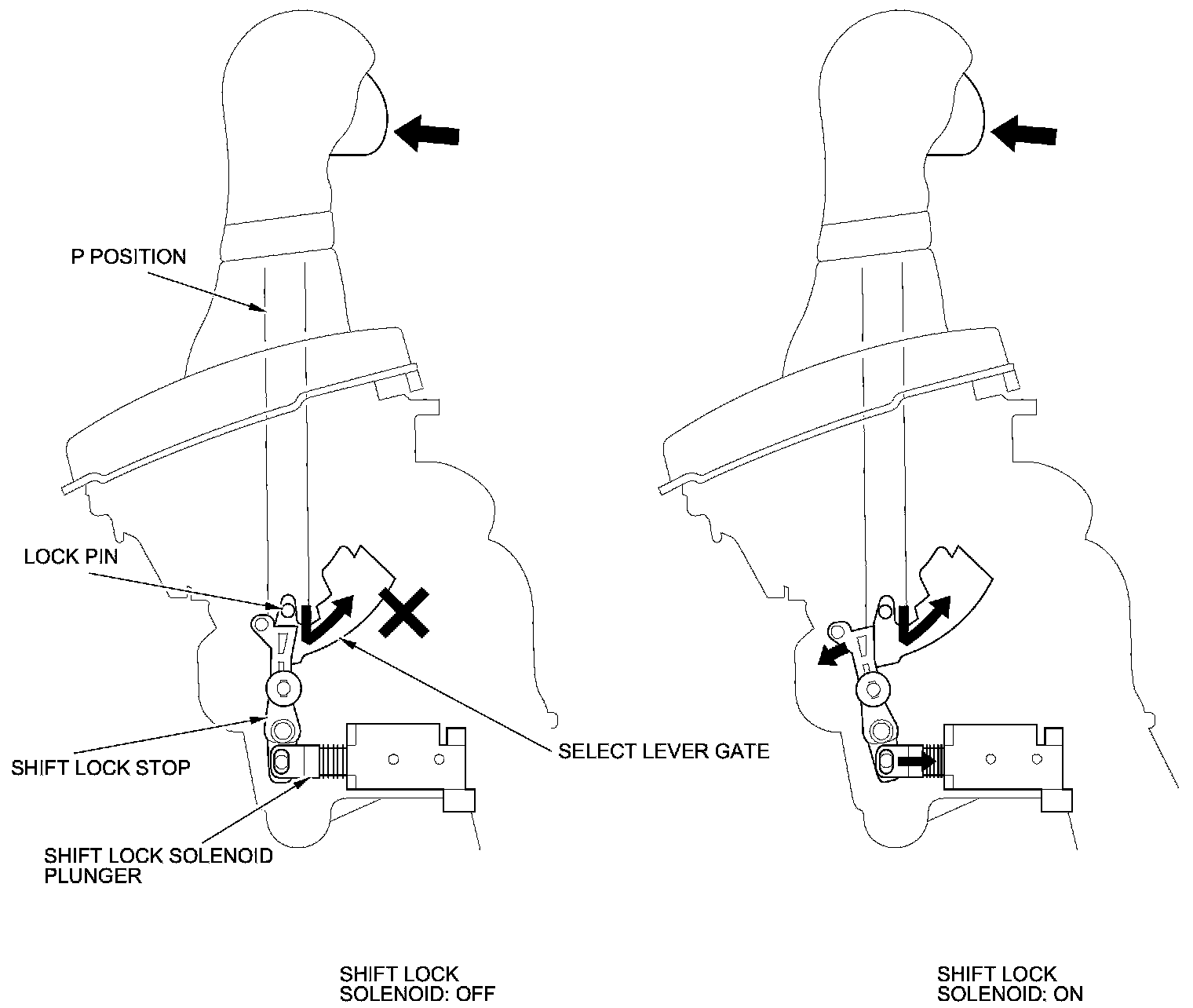 P POSITION

LOCK PIN

SHIFT LOCK STOP

SELECT LEVER GATE

SHIFT LOCK SOLENOID PLUNGER

SHIFT LOCK SOLENOID: OFF

SHIFT LOCK SOLENOID: ON