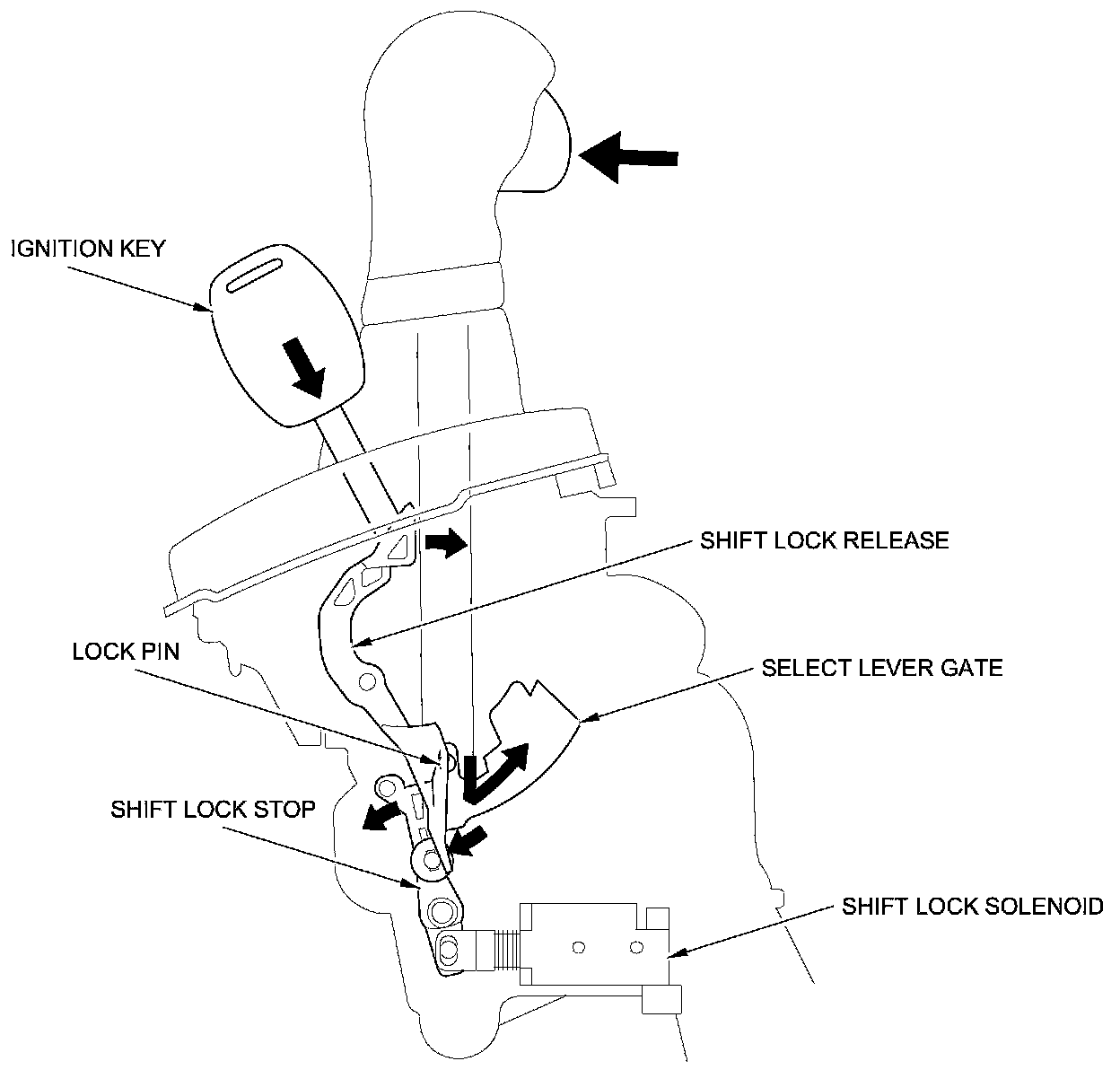 IGNITION KEY

SHIFT LOCK RELEASE

LOCK PIN

SELECT LEVER GATE

SHIFT LOCK STOP

SHIFT LOCK SOLENOID