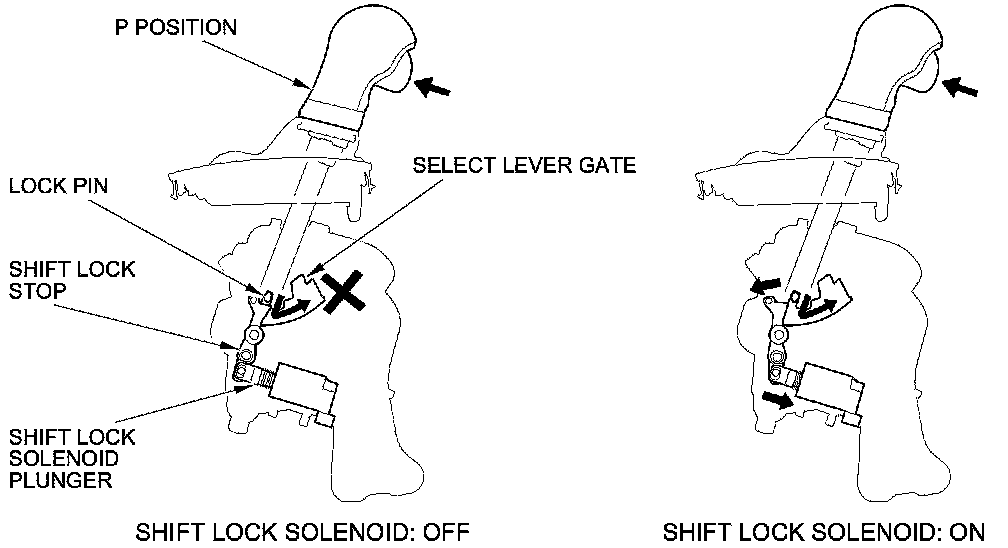 P POSITION

SELECT LEVER GATE

LOCK PIN

SHIFT LOCK STOP

SHIFT LOCK SOLENOID PLUNGER

SHIFT LOCK SOLENOID: OFF

SHIFT LOCK SOLENOID: ON