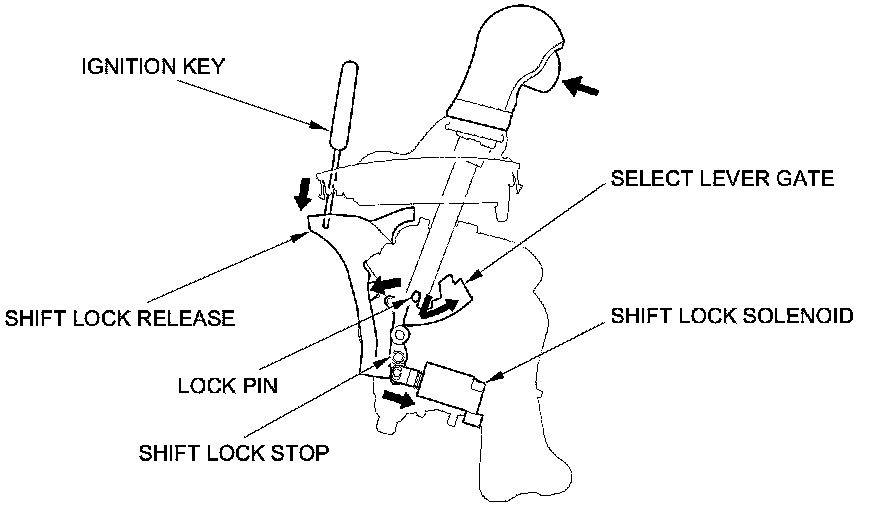 IGNITION KEY

SELECT LEVER GATE

SHIFT LOCK RELEASE

SHIFT LOCK SOLENOID

LOCK PIN

SHIFT LOCK STOP