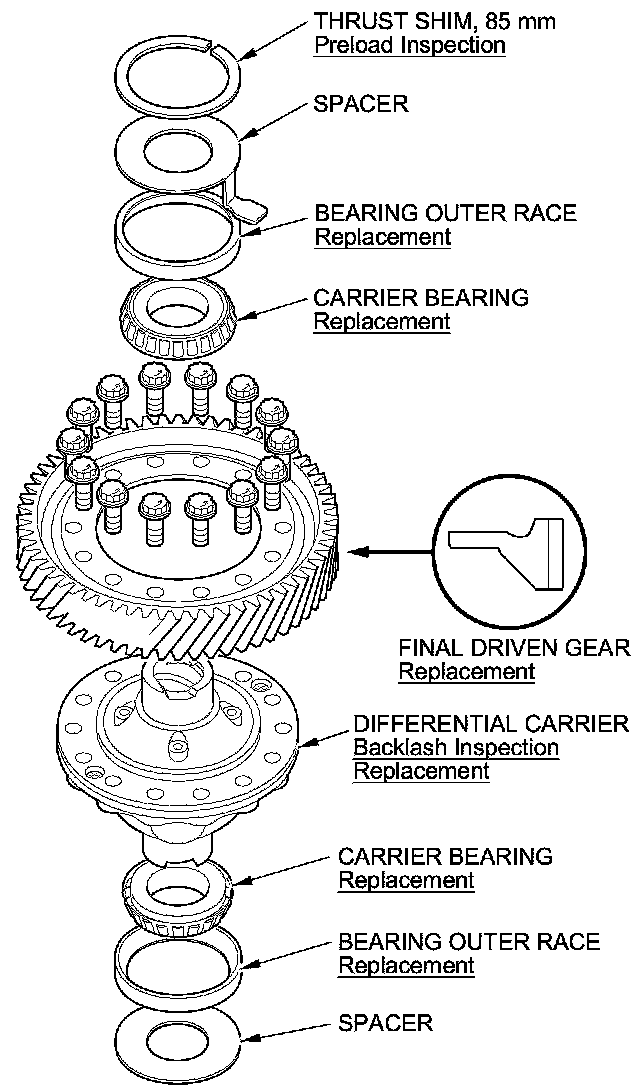 THRUST SHIM, 85 mm
Preload Inspection

SPACER

BEARING OUTER RACE
Replacement

CARRIER BEARING
Replacement

FINAL DRIVEN GEAR
Replacement

DIFFERENTIAL CARRIER
Backlash Inspection
Replacement

CARRIER BEARING
Replacement

BEARING OUTER RACE
Replacement

SPACER