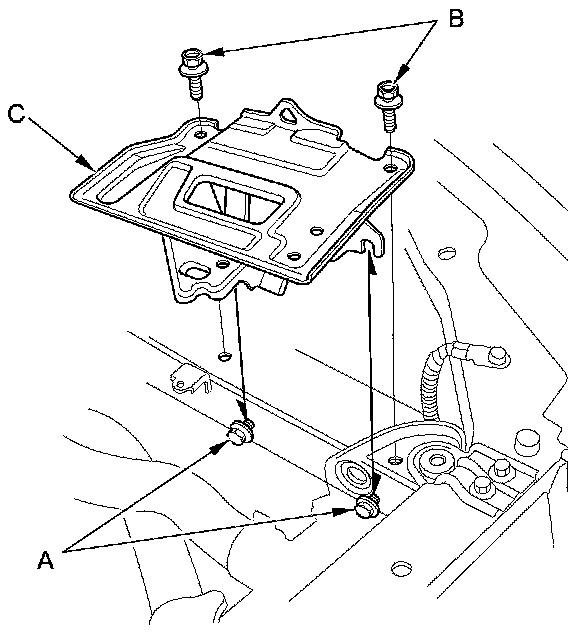 B
C
A