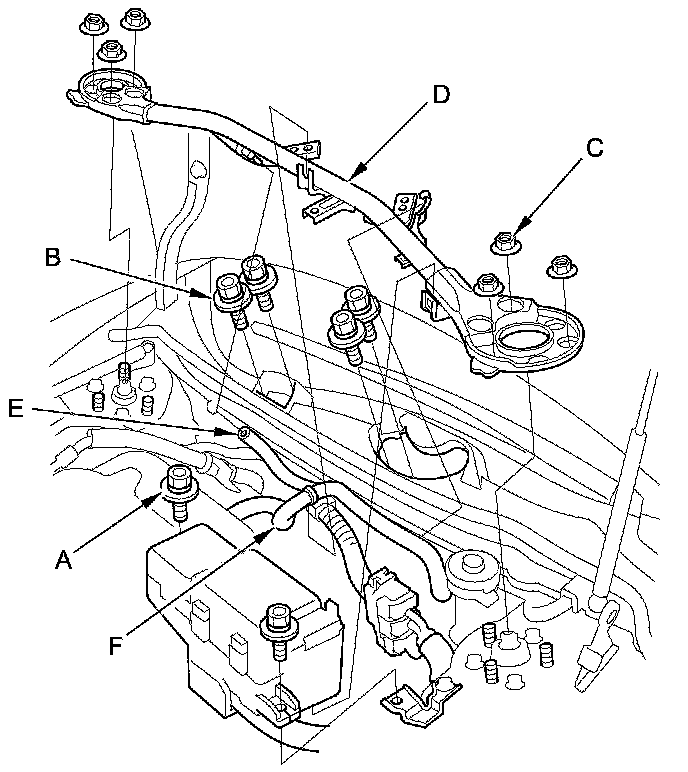 D
C
B
E
A
F