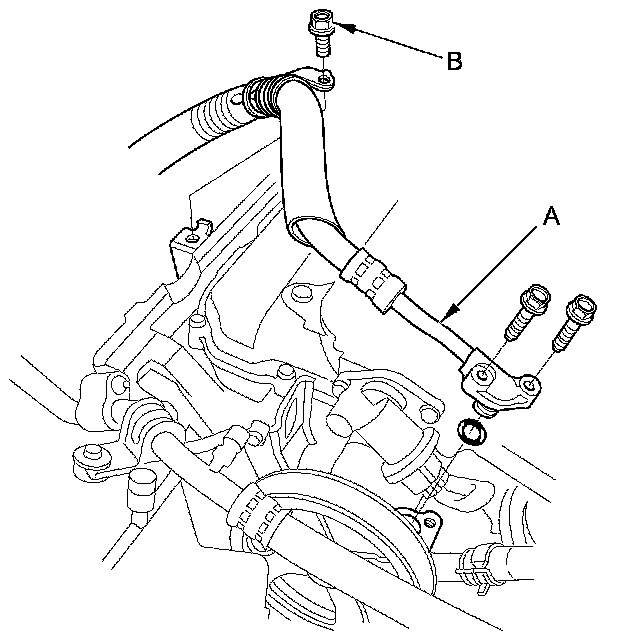 B

A