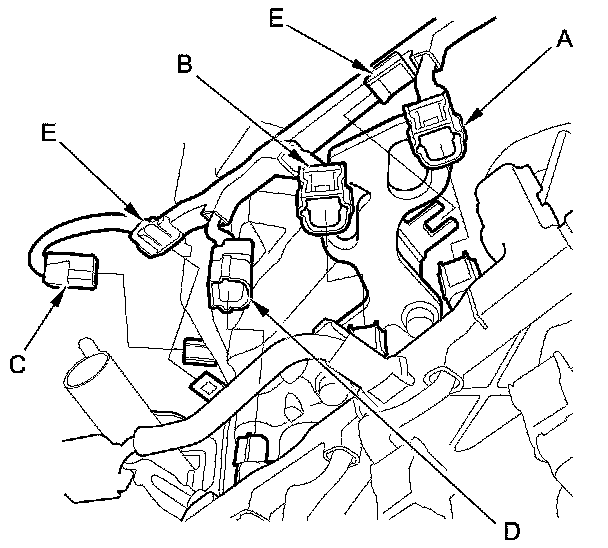 E
A
B
E
C
D