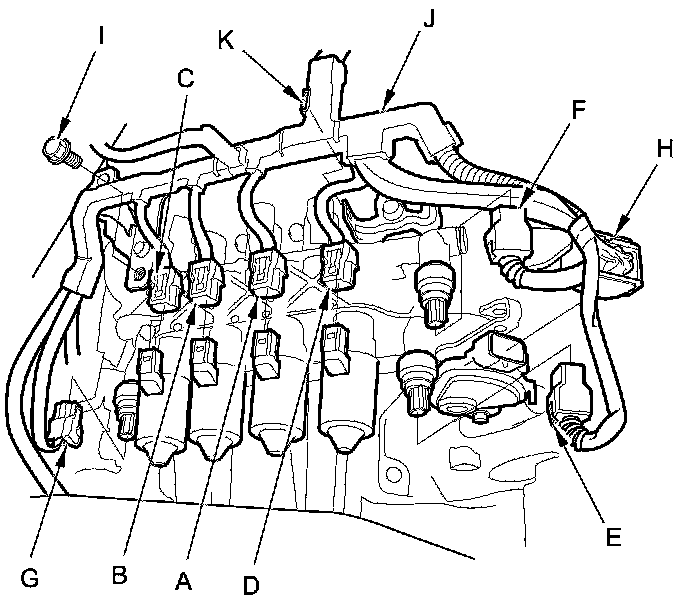 I
K
J
C
F
H
G
B
A
D
E