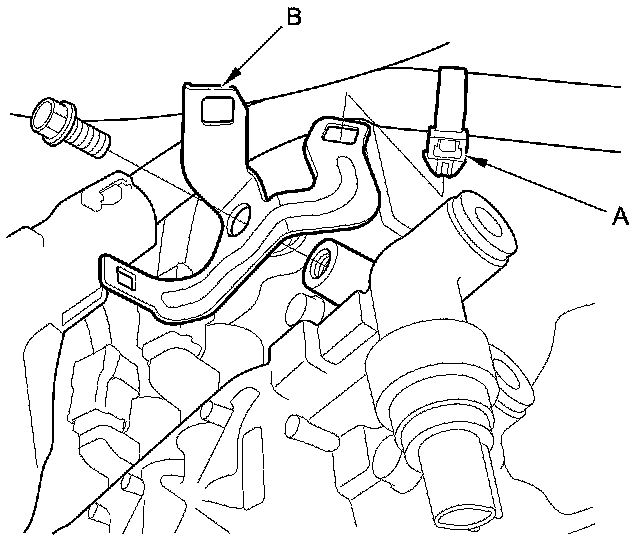 B

A