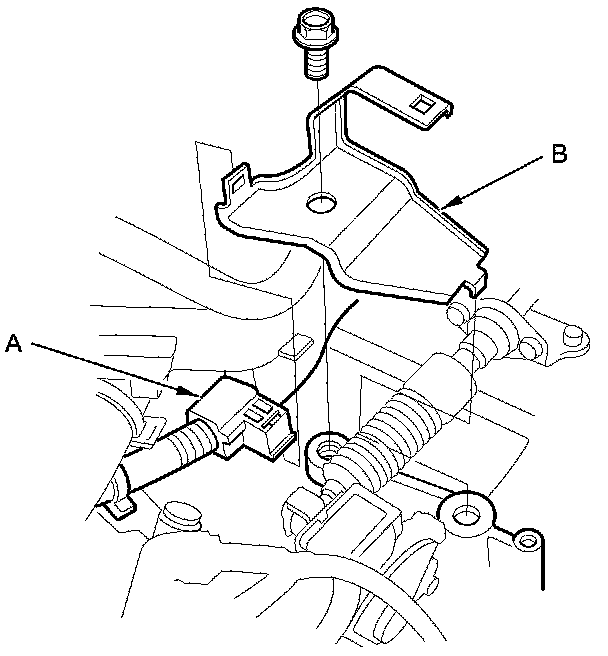 B

A