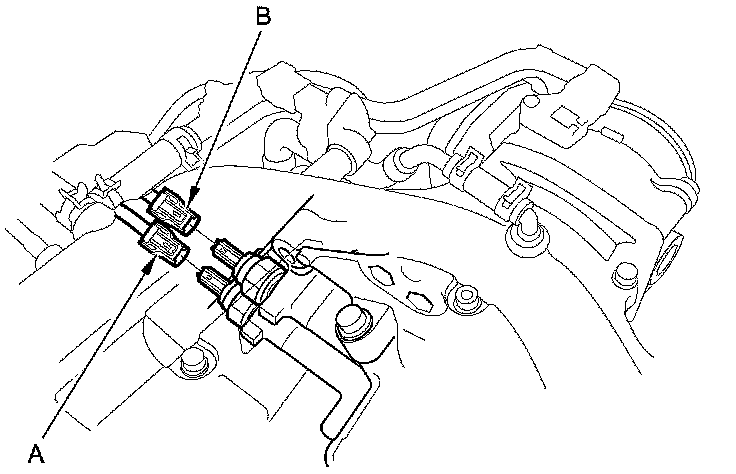 B

A